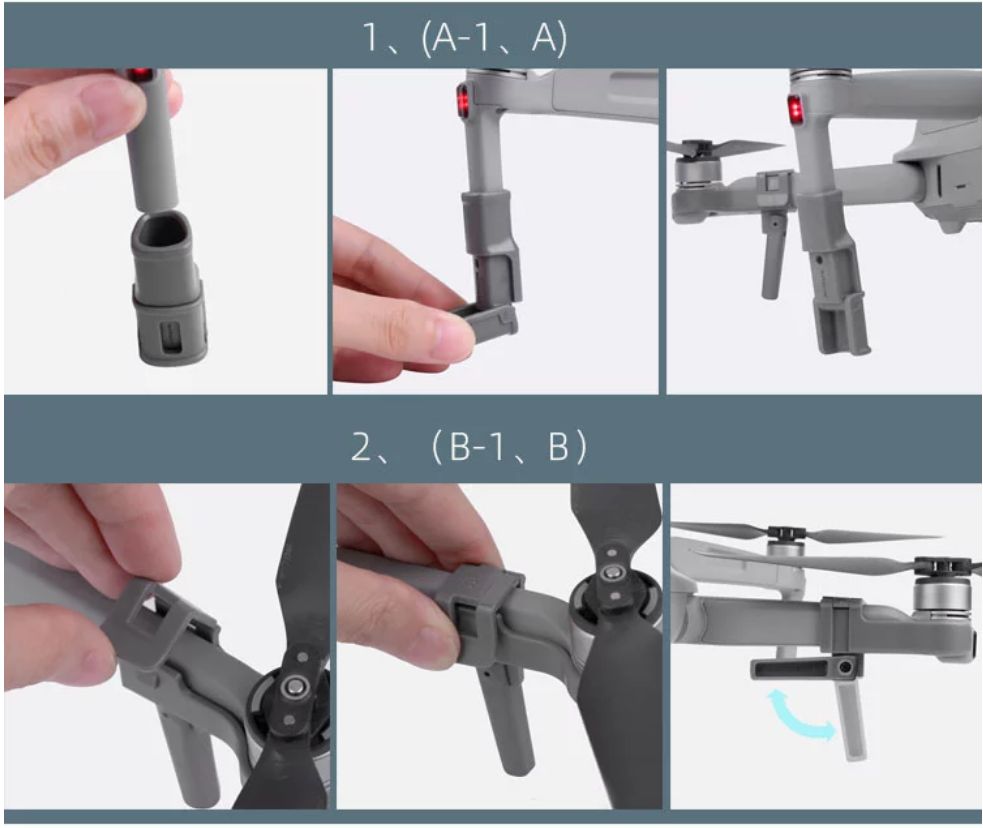 1、(A-1、A)

2、（B-1、B）